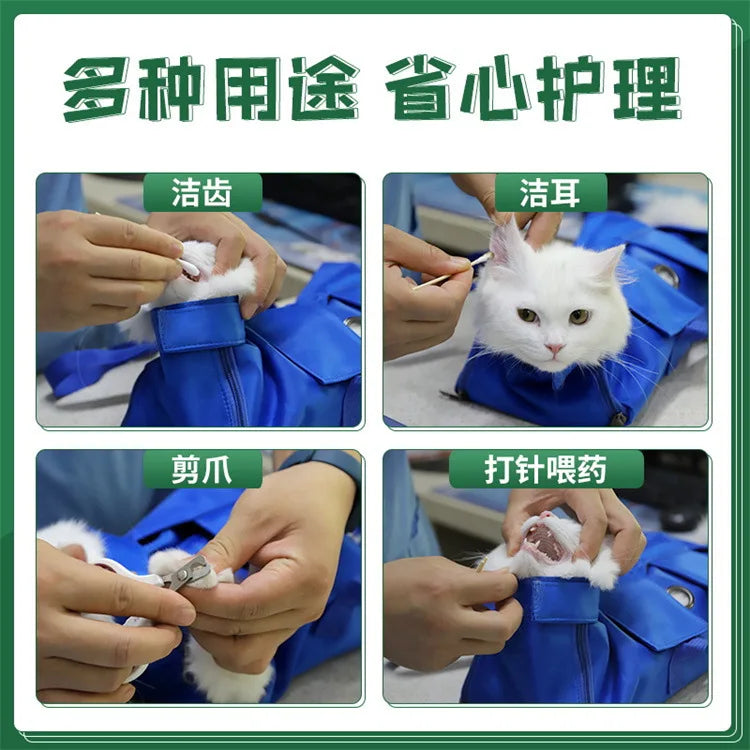 多种用途 省心护理

洁齿

洁耳

剪爪

打针喂药