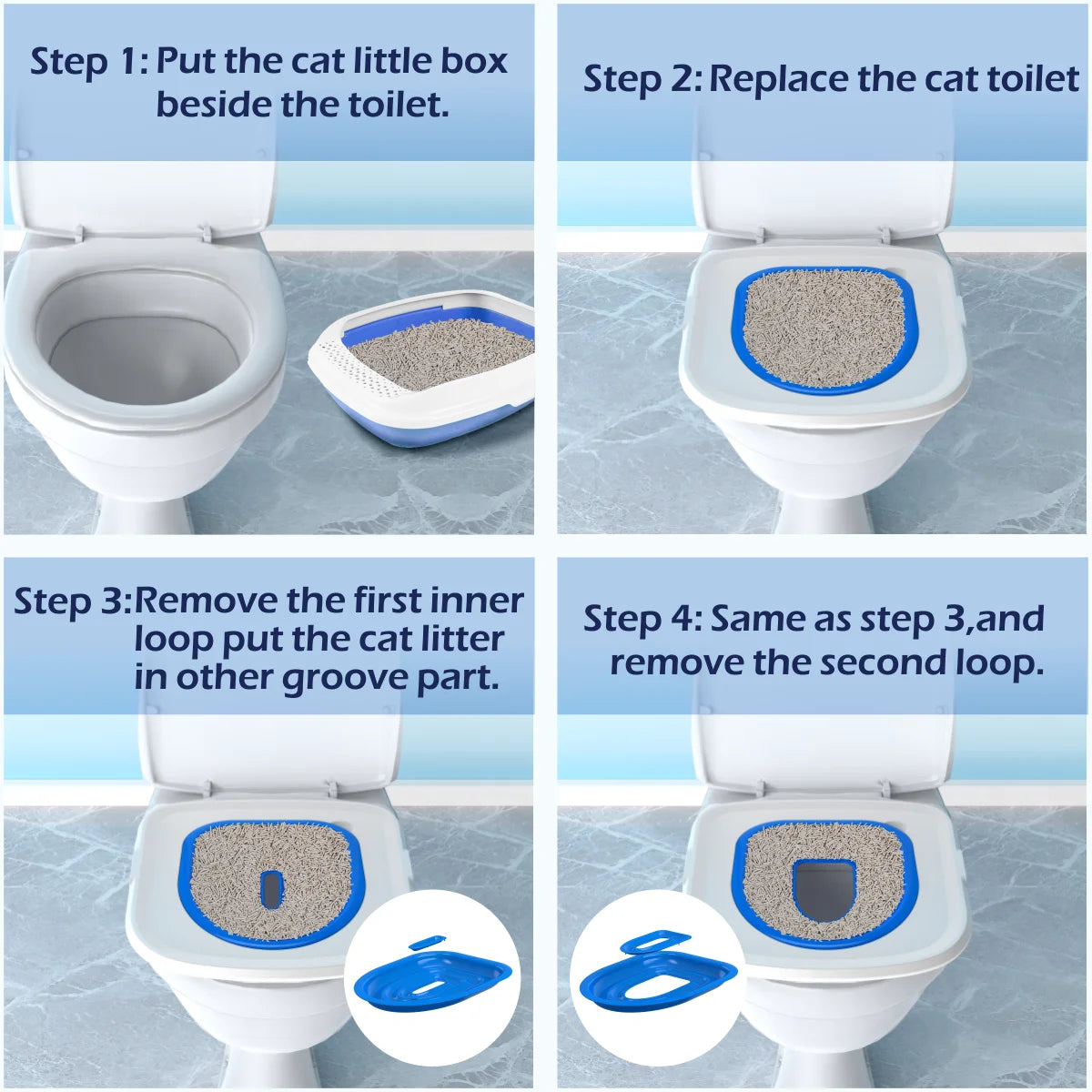 Step 1: Put the cat little box beside the toilet.

Step 2: Replace the cat toilet

Step 3:Remove the first inner loop put the cat litter in other groove part.

Step 4: Same as step 3,and remove the second loop.