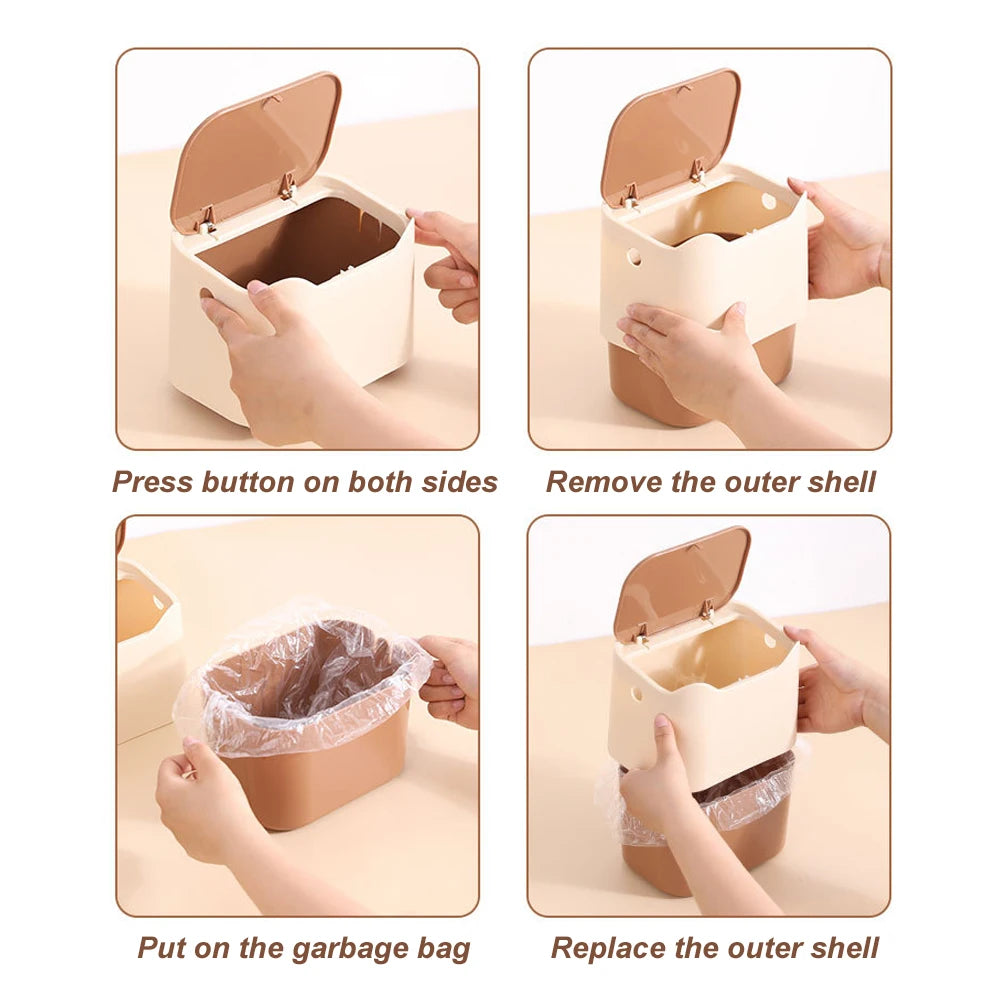 Press button on both sides

Remove the outer shell

Put on the garbage bag

Replace the outer shell