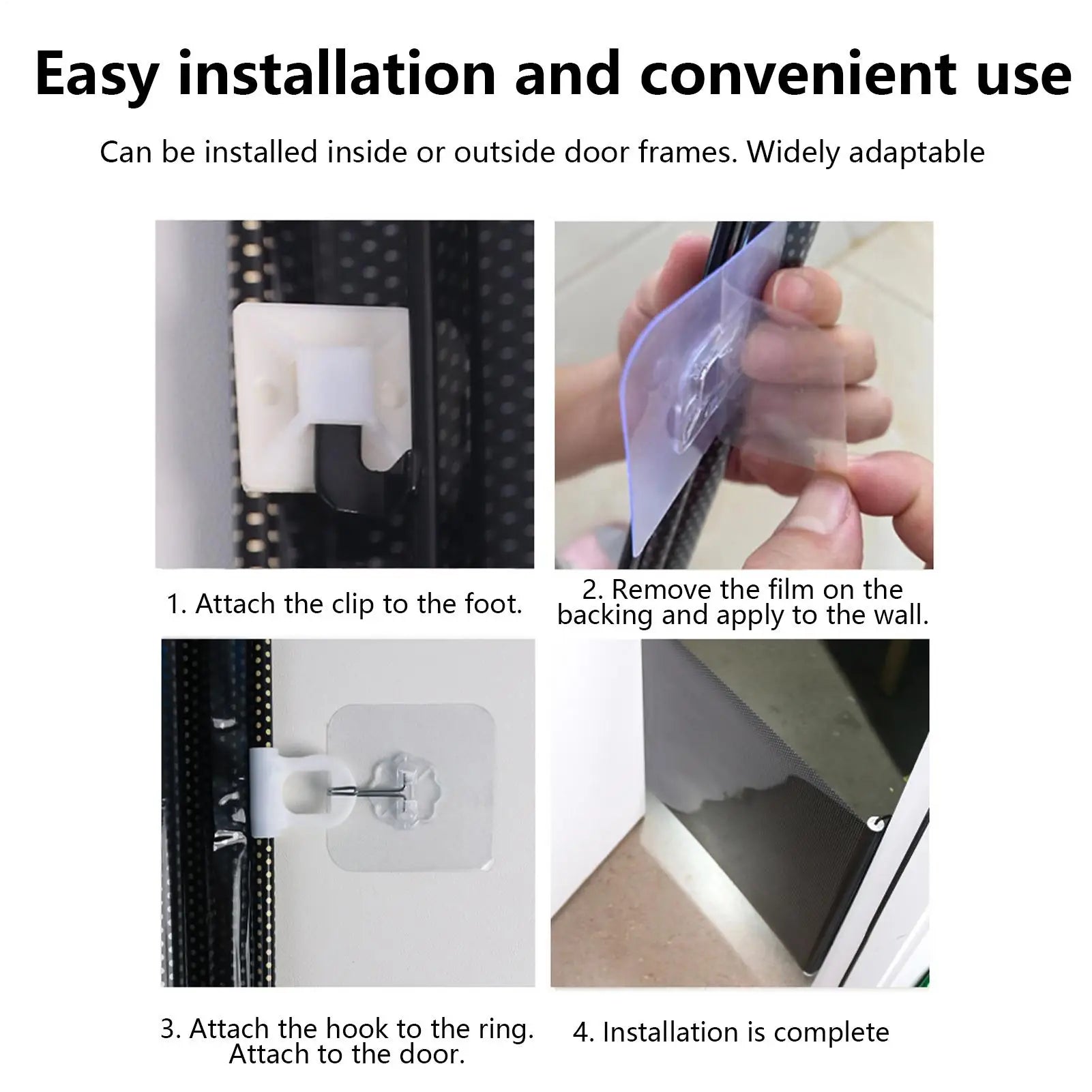 Easy installation and convenient use

Can be installed inside or outside door frames. Widely adaptable

1. Attach the clip to the foot.

2. Remove the film on the backing and apply to the wall.

3. Attach the hook to the ring. Attach to the door.

4. Installation is complete