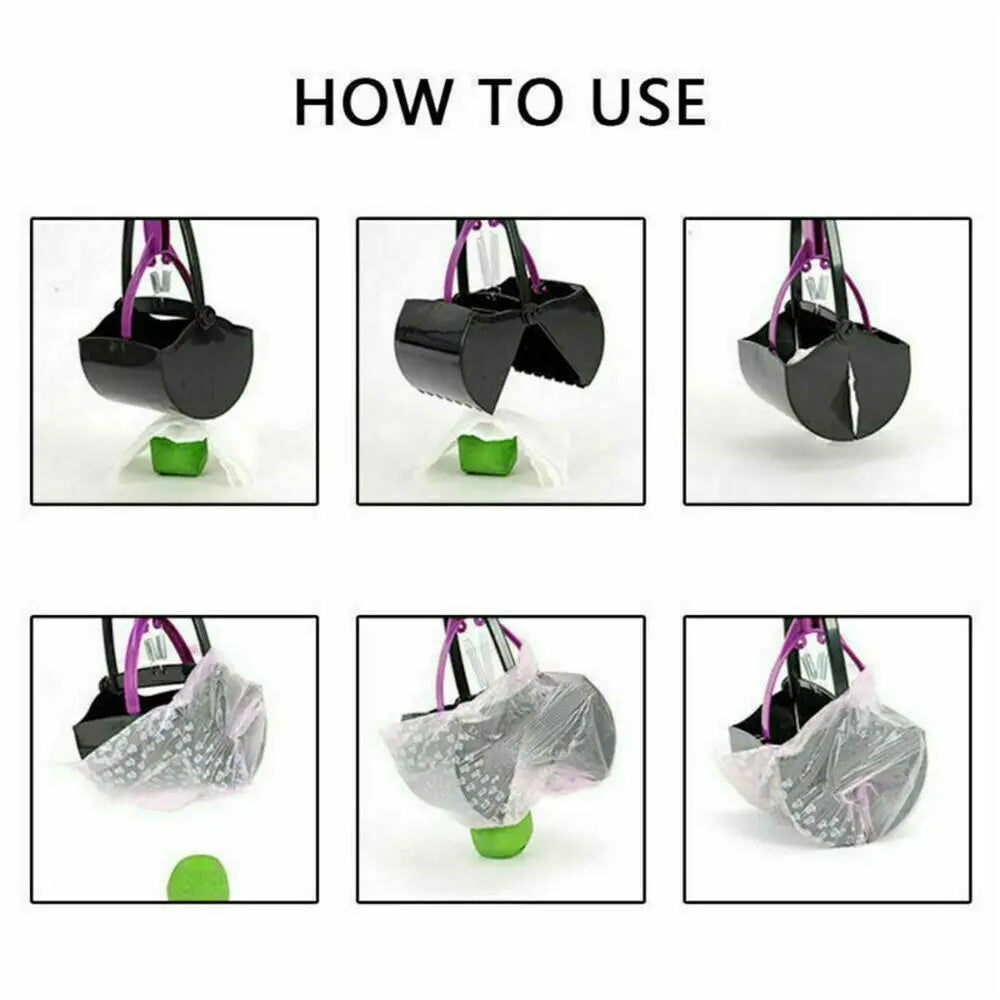 HOW TO USE