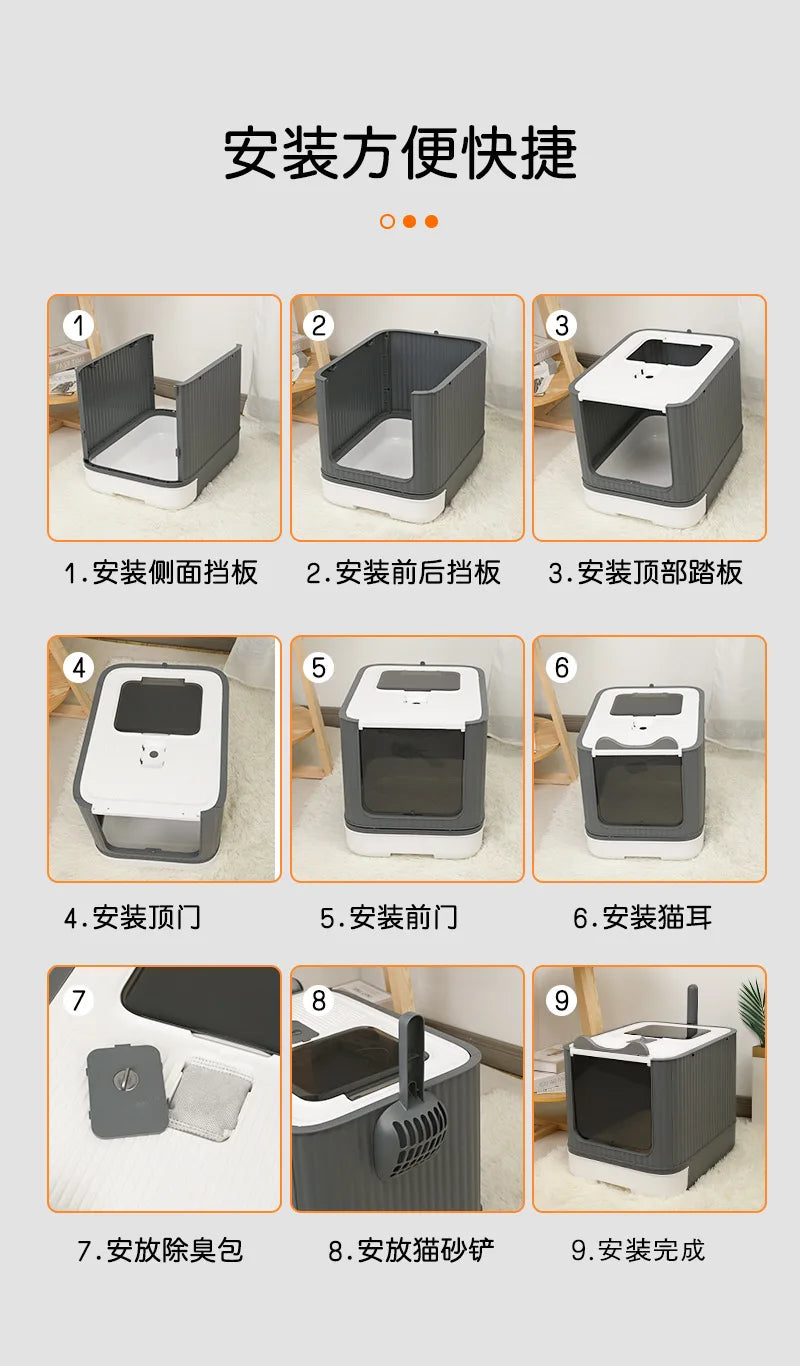 安装方便快捷

1

2

3

1.安装侧面挡板

2.安装前后挡板

3.安装顶部踏板

4

5

6

4.安装顶门

5.安装前门

6.安装猫耳

7

8

9

7.安放除臭包

8.安放猫砂铲

9.安装完成