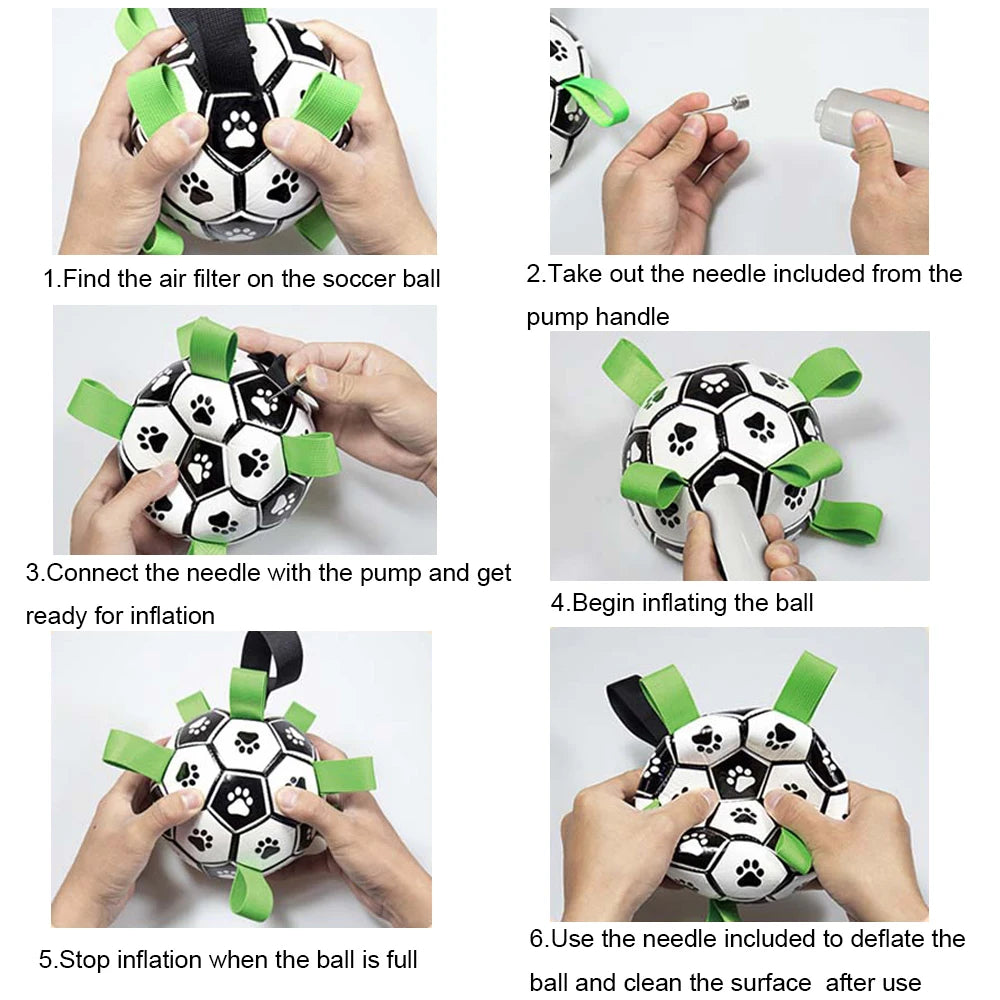 1.Find the air filter on the soccer ball

2.Take out the needle included from the pump handle

3.Connect the needle with the pump and get ready for inflation

4.Begin inflating the ball

5.Stop inflation when the ball is full

6.Use the needle included to deflate the ball and clean the surface after use