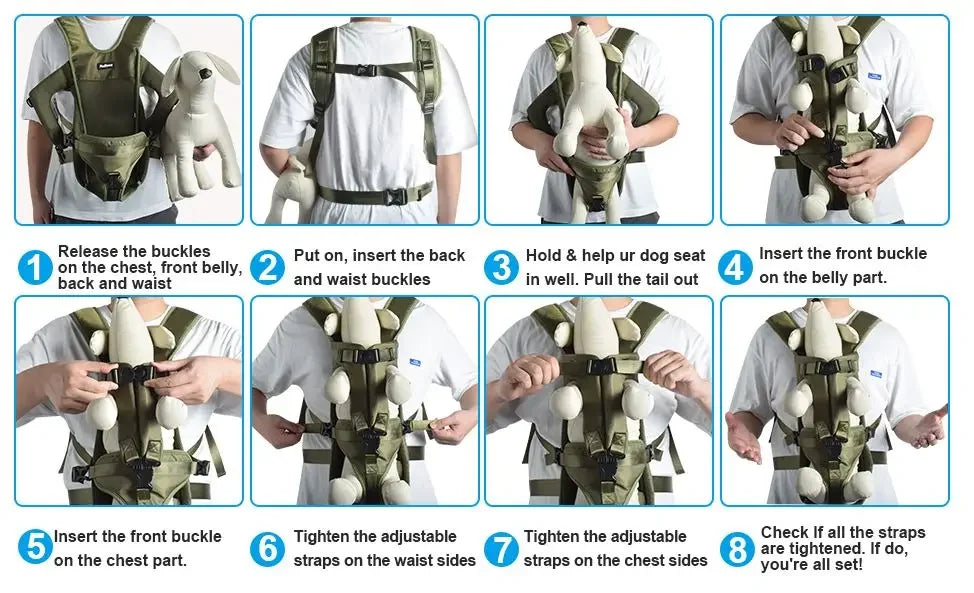 1 Release the buckles on the chest, front belly, back and waist

2 Put on, insert the back and waist buckles

3 Hold & help ur dog seat in well. Pull the tail out

4 Insert the front buckle on the belly part.

5 Insert the front buckle on the chest part.

6 Tighten the adjustable straps on the waist sides

7 Tighten the adjustable straps on the chest sides

8 Check If all the straps are tightened. If do, you're all set!