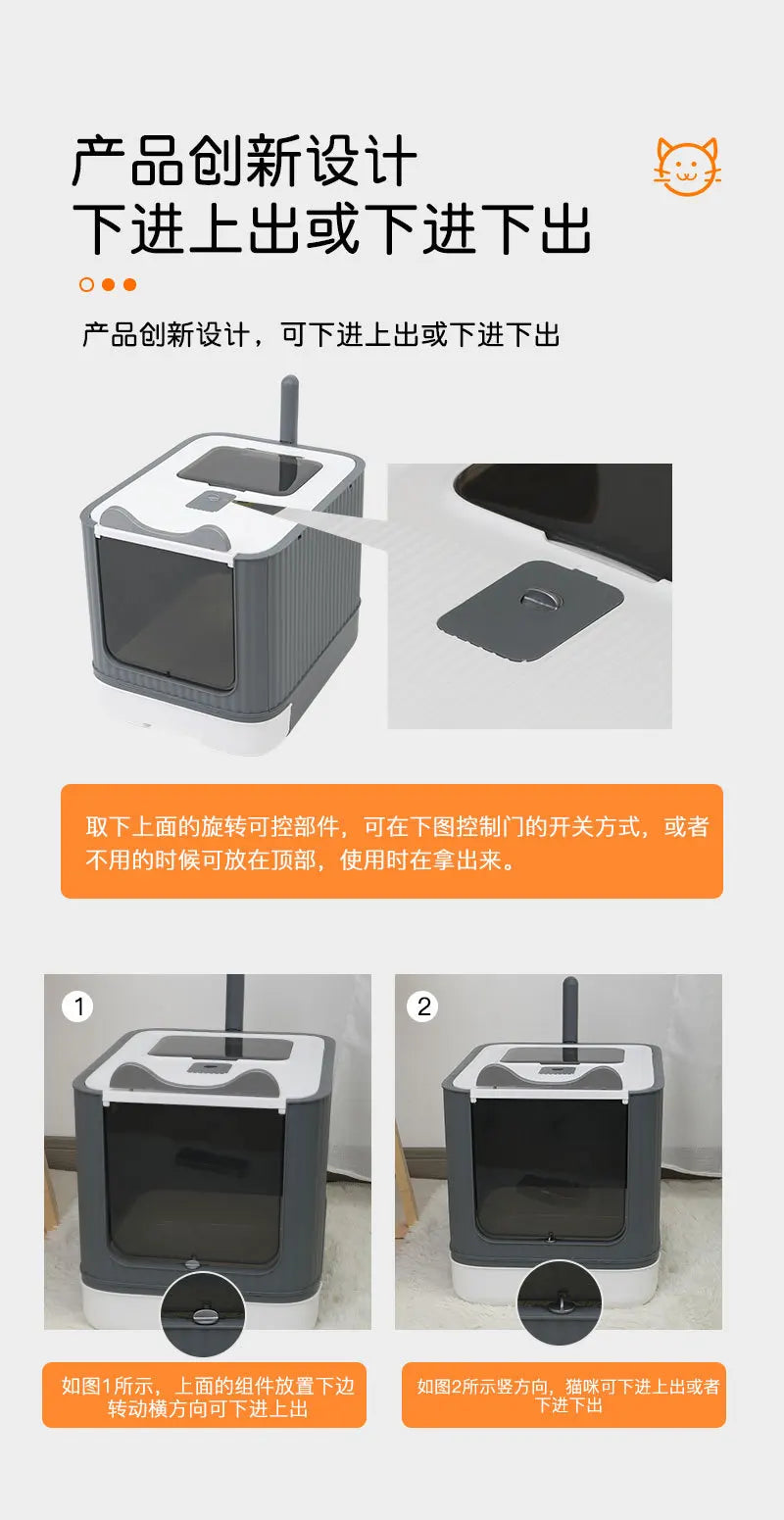 产品创新设计
下进上出或下进下出

产品创新设计，可下进上出或下进下出

取下上面的旋转可控部件，可在下图控制门的开关方式，或者不用的时候可放在顶部，使用时在拿出来。

1

2

如图1所示，上面的组件放置下边转动横方向可下进上出

如图2所示竖方向，猫咪可下进上出或者下进下出