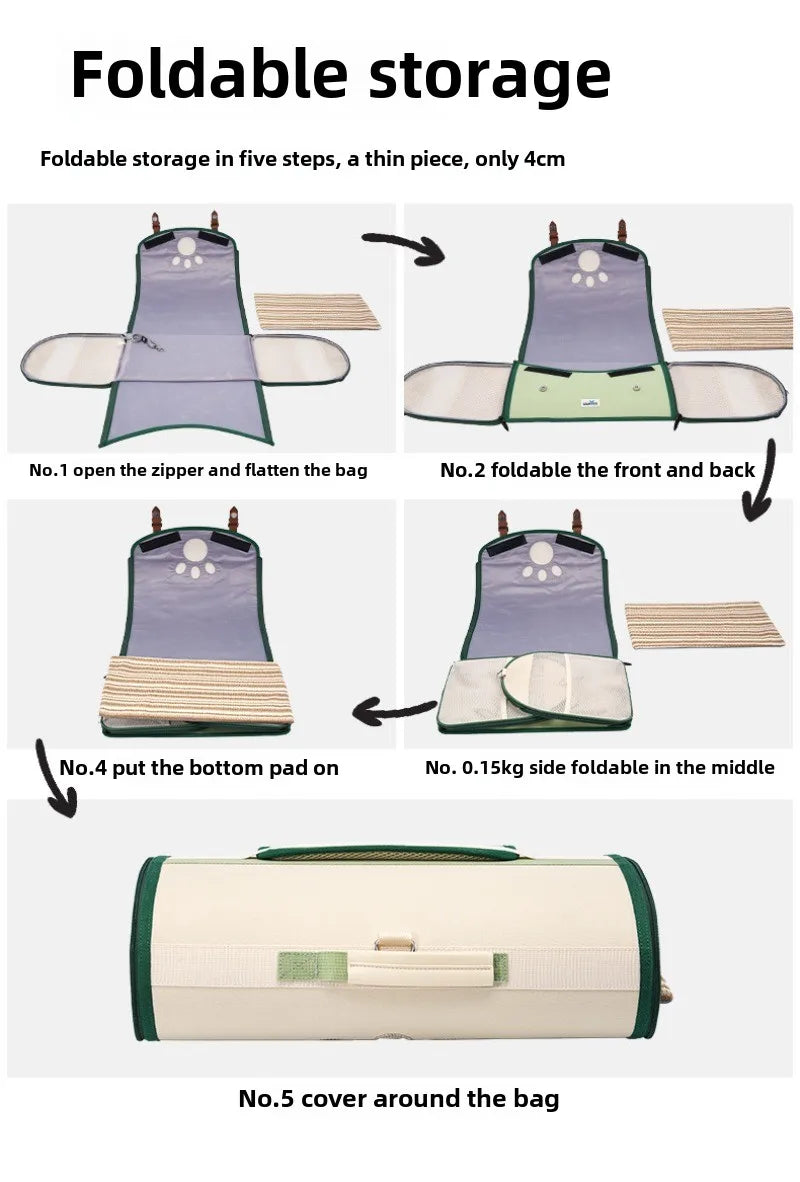 Foldable storage

Foldable storage in five steps, a thin piece, only 4cm

No.1 open the zipper and flatten the bag

No.2 foldable the front and back

No.4 put the bottom pad on

No. 0.15kg side foldable in the middle

No.5 cover around the bag